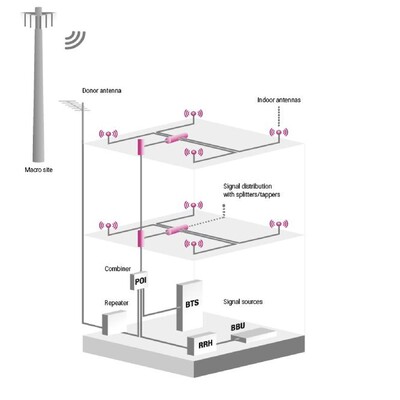 Donor antenna

Indoor antennas

Macro site

Signal distribution with splitters/tappers

Combiner

POI

Repeater

BTS

Signal sources

BBU

RRH